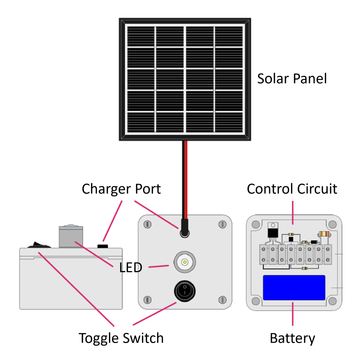 Solar Panel

Charger Port

Control Circuit

LED

Toggle Switch

Battery